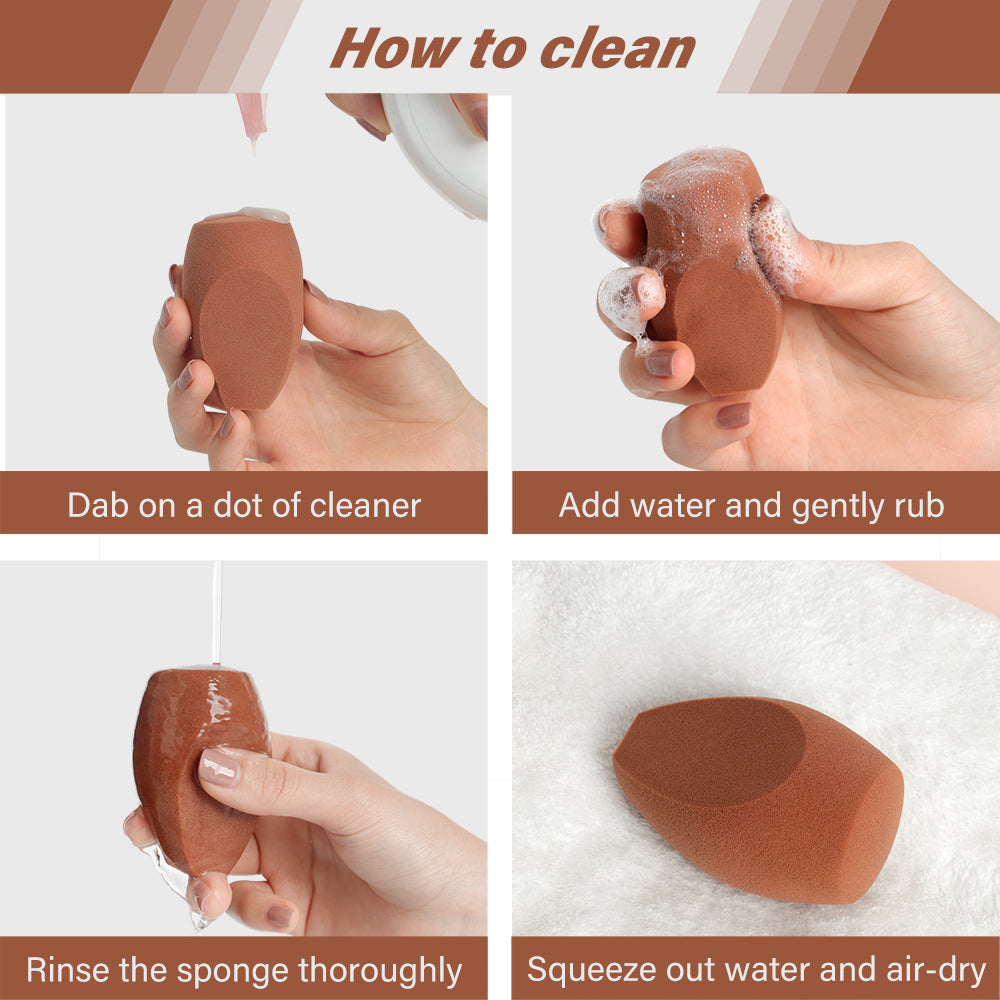 How to clean

Dab on a dot of cleaner

Add water and gently rub

Rinse the sponge thoroughly

Squeeze out water and air-dry