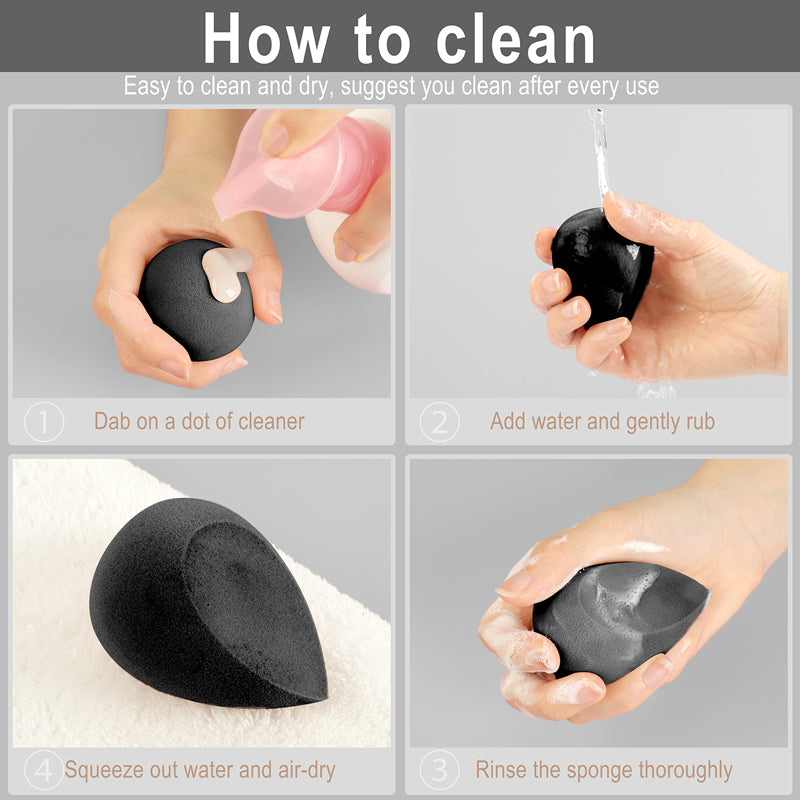 How to clean

Easy to clean and dry, suggest you clean after every use

1 Dab on a dot of cleaner

2 Add water and gently rub

4 Squeeze out water and air-dry

3 Rinse the sponge thoroughly