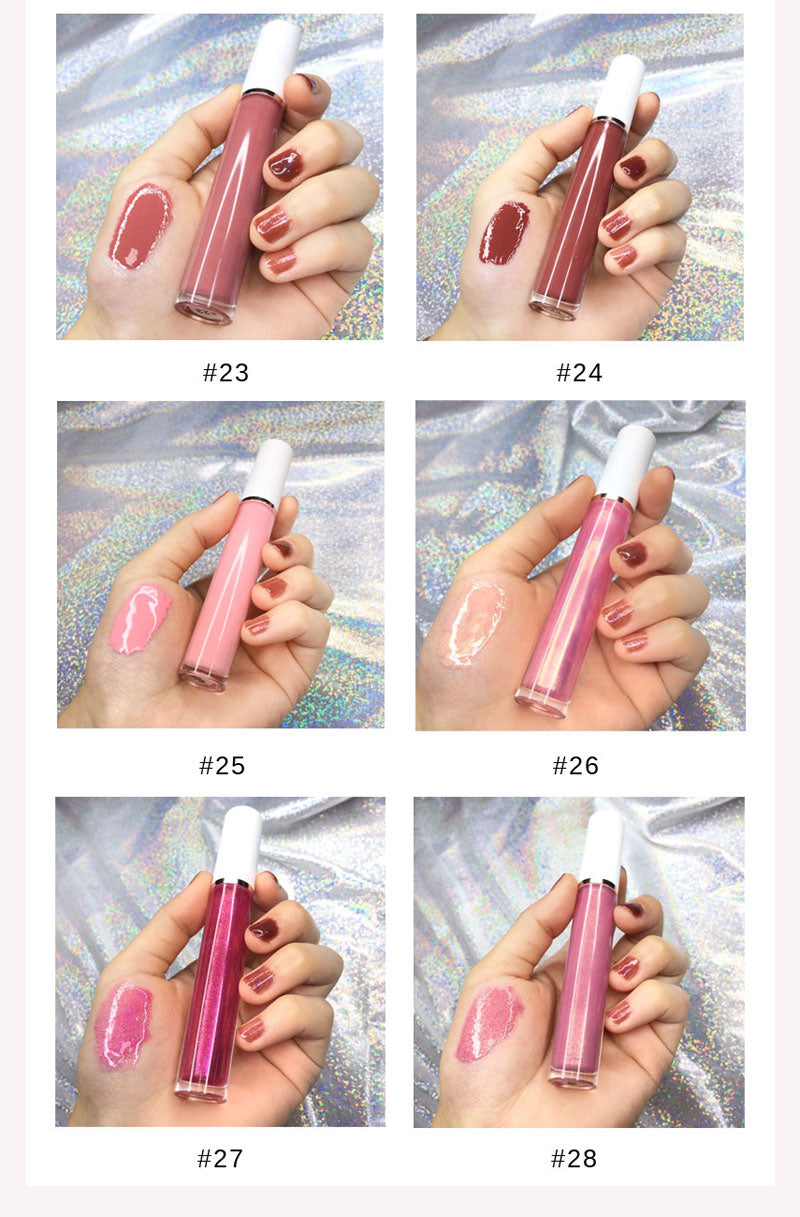 #23

#24

#25

#26

#27

#28